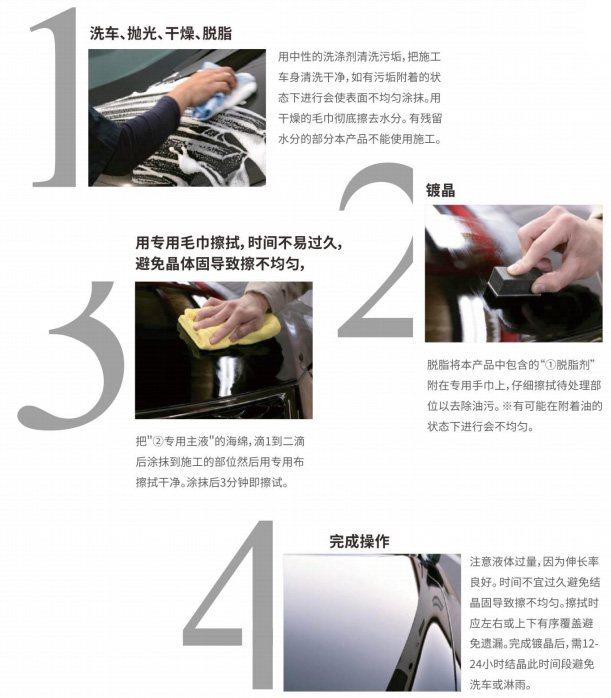 1
洗车、抛光、干燥、脱脂

用中性的洗涤剂清洗污垢，把施工车身清洗干净，如有污垢附着的状态下进行会使表面不均匀涂抹。用干燥的毛巾彻底擦去水分。有残留水分的部分本产品不能使用施工。

2
镀晶

脱脂将本产品中包含的“①脱脂剂”附在专用手巾上，仔细擦拭待处理部位以去除油污。※有可能在附着油的状态下进行会不均匀。

3
用专用毛巾擦拭，时间不易过久，避免晶体固导致擦不均匀，

把"②专用主液"的海绵，滴1到二滴后涂抹到施工的部位然后用专用布擦拭干净。涂抹后3分钟即擦试。

4
完成操作

注意液体过量，因为伸长率良好。时间不宜过久避免结晶固导致擦不均匀。擦拭时应左右或上下有序覆盖避免遗漏。完成镀晶后，需12-24小时结晶此时间段避免洗车或淋雨。